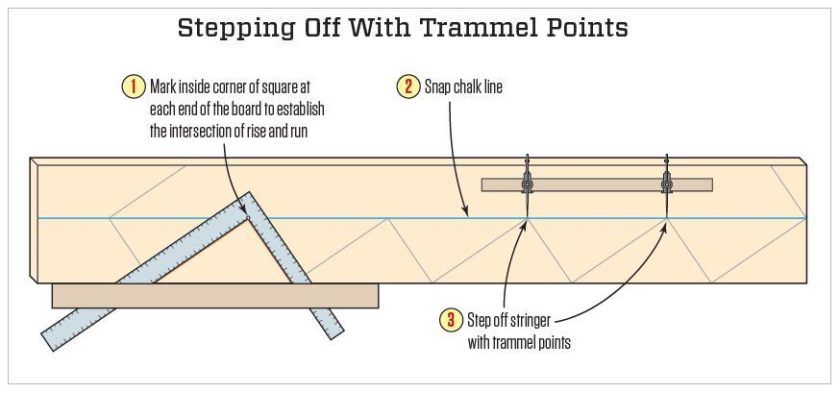 Stepping Off With Trammel Points

1 Mark inside corner of square at each end of the board to establish the intersection of rise and run

2 Snap chalk line

3 Step off stringer with trammel points