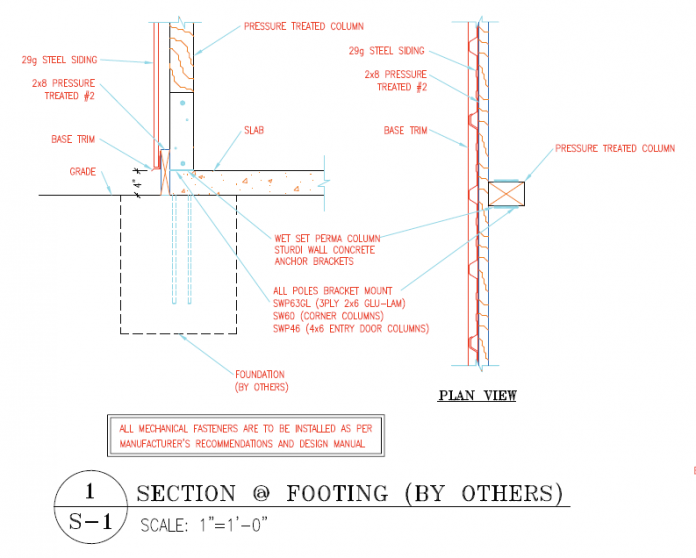 PRESSURE TREATED COLUMN

29g STEEL SIDING

2x8 PRESSURE TREATED #2

BASE TRIM

SLAB

GRADE

4"

WET SET PERMA COLUMN
STURDI WALL CONCRETE
ANCHOR BRACKETS

ALL POLES BRACKET MOUNT
SWP63GL (3PLY 2x6 GLU-LAM)
SW60 (CORNER COLUMNS)
SWP46 (4x6 ENTRY DOOR COLUMNS)

FOUNDATION
(BY OTHERS)

29g STEEL SIDING

2x8 PRESSURE TREATED #2

BASE TRIM

PRESSURE TREATED COLUMN

PLAN VIEW

ALL MECHANICAL FASTENERS ARE TO BE INSTALLED AS PER MANUFACTURER'S RECOMMENDATIONS AND DESIGN MANUAL

1
S-1

SECTION @ FOOTING (BY OTHERS)
SCALE: 1"=1'-0"